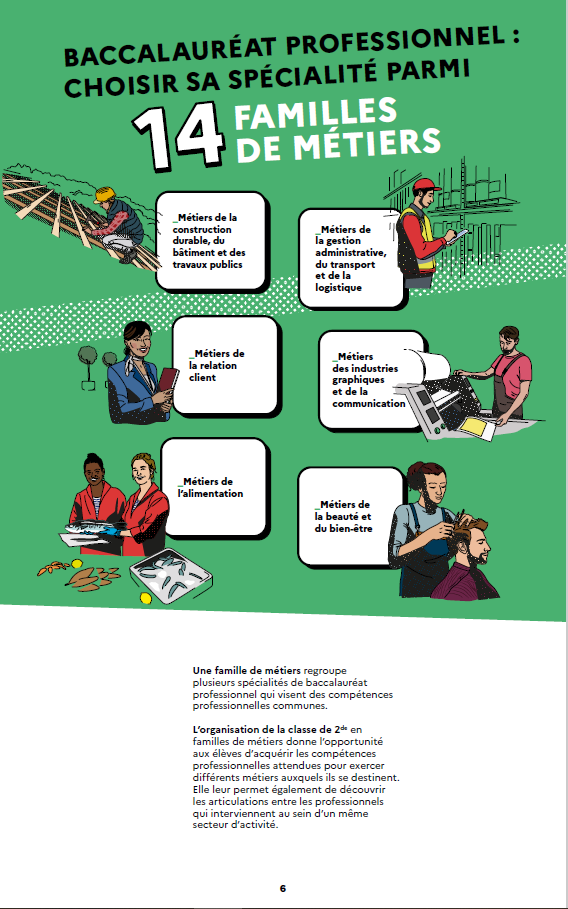 BACCALAURÉAT PROFESSIONNEL : CHOISIR SA SPÉCIALITÉ PARMI

14 FAMILLES DE MÉTIERS

_Métiers de la construction durable, du bâtiment et des travaux publics

_Métiers de la gestion administrative, du transport et de la logistique

_Métiers de la relation client

_Métiers des industries graphiques et de la communication

_Métiers de l'alimentation

_Métiers de la beauté et du bien-être

Une famille de métiers regroupe plusieurs spécialités de baccalauréat professionnel qui visent des compétences professionnelles communes.

L'organisation de la classe de 2$^{de}$ en familles de métiers donne l'opportunité aux élèves d'acquérir les compétences professionnelles attendues pour exercer différents métiers auxquels ils se destinent. Elle leur permet également de découvrir les articulations entre les professionnels qui interviennent au sein d'un même secteur d'activité.

6